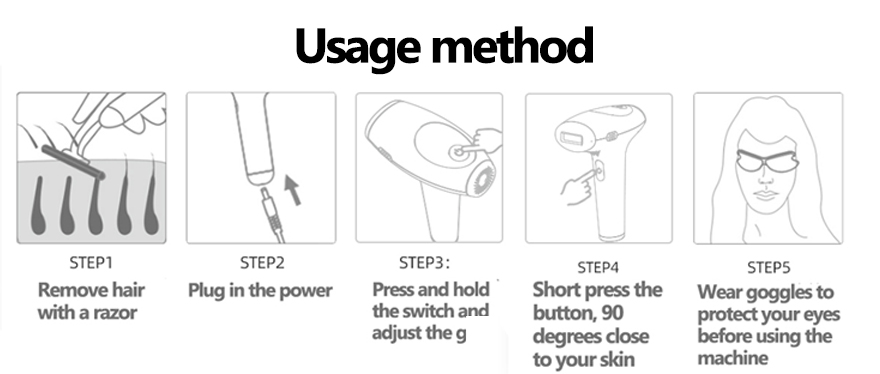 Usage method

STEP1
Remove hair with a razor

STEP2
Plug in the power

STEP3:
Press and hold the switch and adjust the g

STEP4
Short press the button, 90 degrees close to your skin

STEP5
Wear goggles to protect your eyes before using the machine